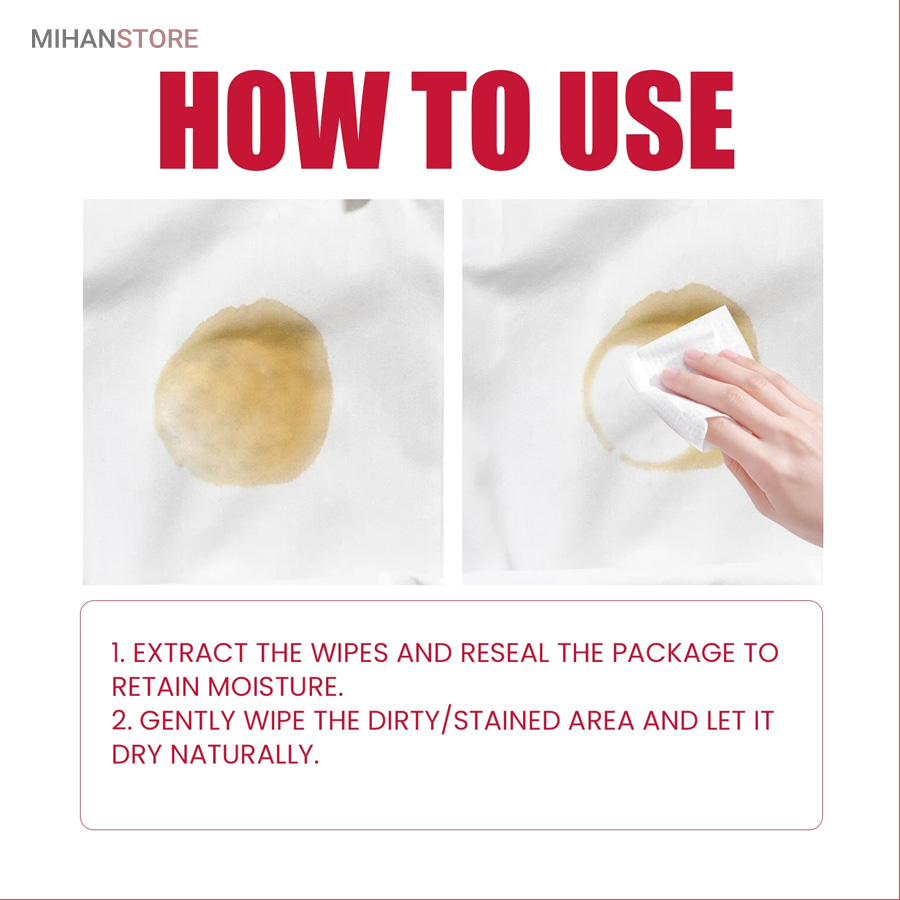 MIHANSTORE

HOW TO USE

1. EXTRACT THE WIPES AND RESEAL THE PACKAGE TO RETAIN MOISTURE.
2. GENTLY WIPE THE DIRTY/STAINED AREA AND LET IT DRY NATURALLY.